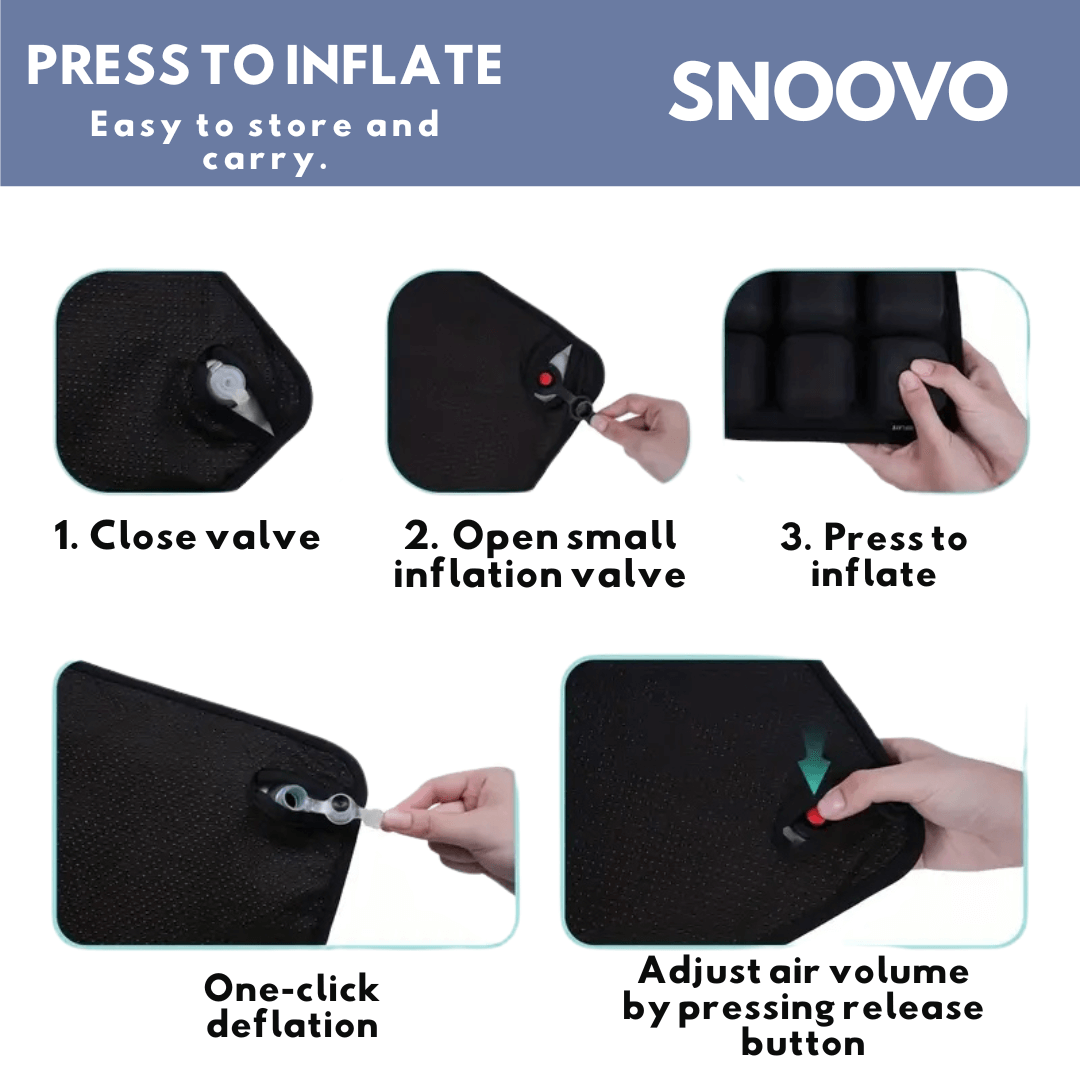 PRESS TO INFLATE
Easy to store and carry.

SNOOVO

1. Close valve

2. Open small inflation valve

3. Press to inflate

One-click deflation

Adjust air volume by pressing release button