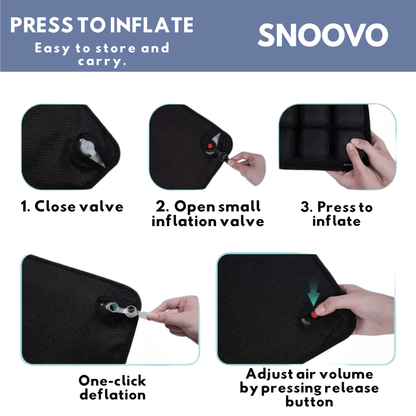 PRESS TO INFLATE
Easy to store and carry.

SNOOVO

1. Close valve

2. Open small inflation valve

3. Press to inflate

One-click deflation

Adjust air volume by pressing release button